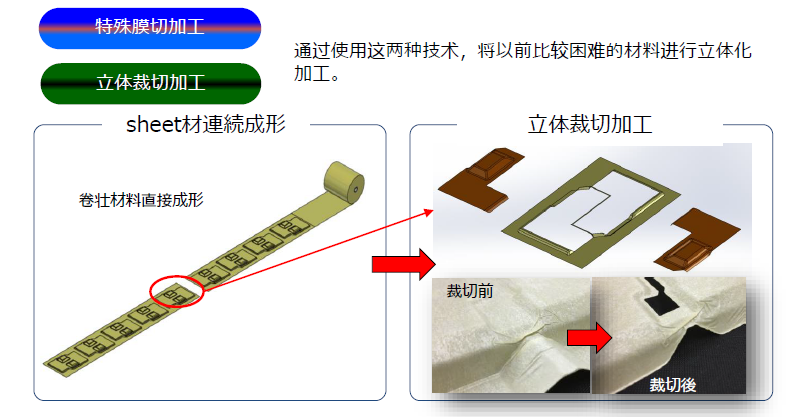 特殊膜切加工

立体裁切加工

通过使用这两种技术，将以前比较困难的材料进行立体化加工。

sheet材連続成形

卷壮材料直接成形

立体裁切加工

裁切前

裁切後