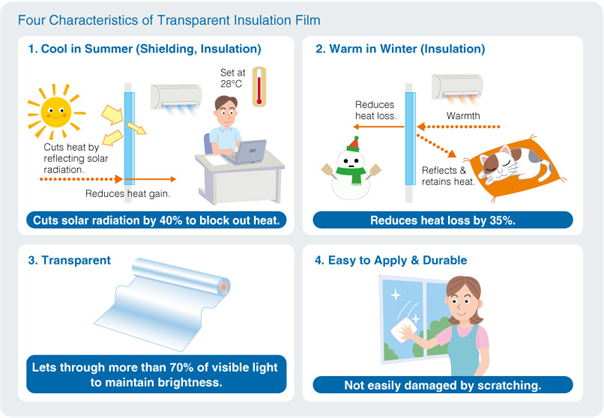 Four Characteristics of Transparent Insulation Film

1. Cool in Summer (Shielding, Insulation)

Set at 28°C

Cuts heat by reflecting solar radiation.

Reduces heat gain.

Cuts solar radiation by 40% to block out heat.

2. Warm in Winter (Insulation)

Reduces heat loss.

Warmth

Reflects & retains heat.

Reduces heat loss by 35%.

3. Transparent

Lets through more than 70% of visible light to maintain brightness.

4. Easy to Apply & Durable

Not easily damaged by scratching.