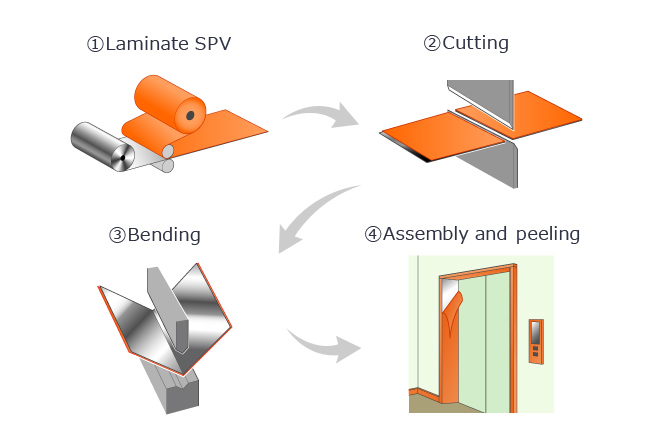 ①Laminate SPV

②Cutting

③Bending

④Assembly and peeling